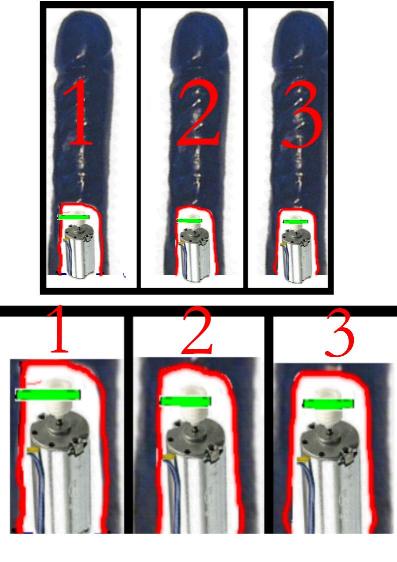 1
2
3
1
2
3